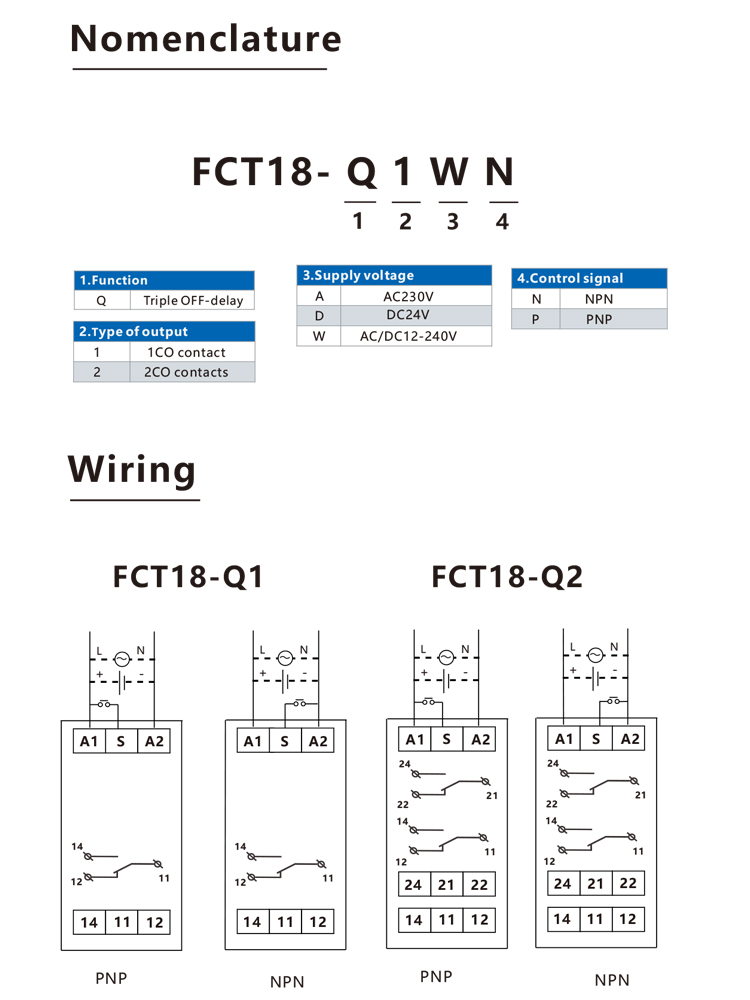 Nomenclature

FCT18- Q 1 W N
1 2 3 4

| 1.Function | |
|---|---|
| Q | Triple OFF-delay |

| 2.Type of output | |
|---|---|
| 1 | 1CO contact |
| 2 | 2CO contacts |

| 3.Supply voltage | |
|---|---|
| A | AC230V |
| D | DC24V |
| W | AC/DC12-240V |

| 4.Control signal | |
|---|---|
| N | NPN |
| P | PNP |

Wiring

FCT18-Q1

L N
+ -
A1 S A2
14
12 11
14 11 12
PNP

L N
+ -
A1 S A2
14
12 11
14 11 12
NPN

FCT18-Q2

L N
+ -
A1 S A2
24
22 21
14
12 11
24 21 22
14 11 12
PNP

L N
+ -
A1 S A2
24
22 21
14
12 11
24 21 22
14 11 12
NPN